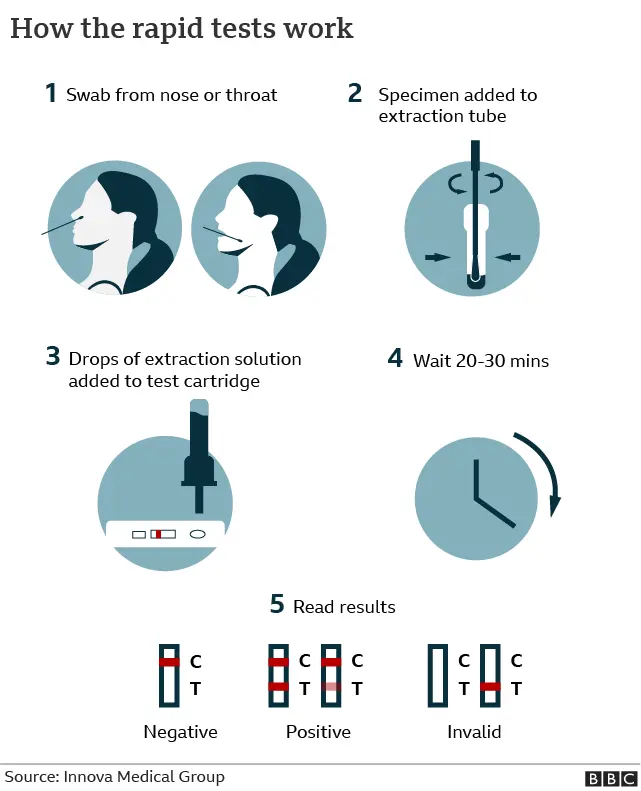 How the rapid tests work

1 Swab from nose or throat

2 Specimen added to extraction tube

3 Drops of extraction solution added to test cartridge

4 Wait 20-30 mins

5 Read results

C
T
Negative

C
T
C
T
Positive

C
T
C
T
Invalid

Source: Innova Medical Group

BBC